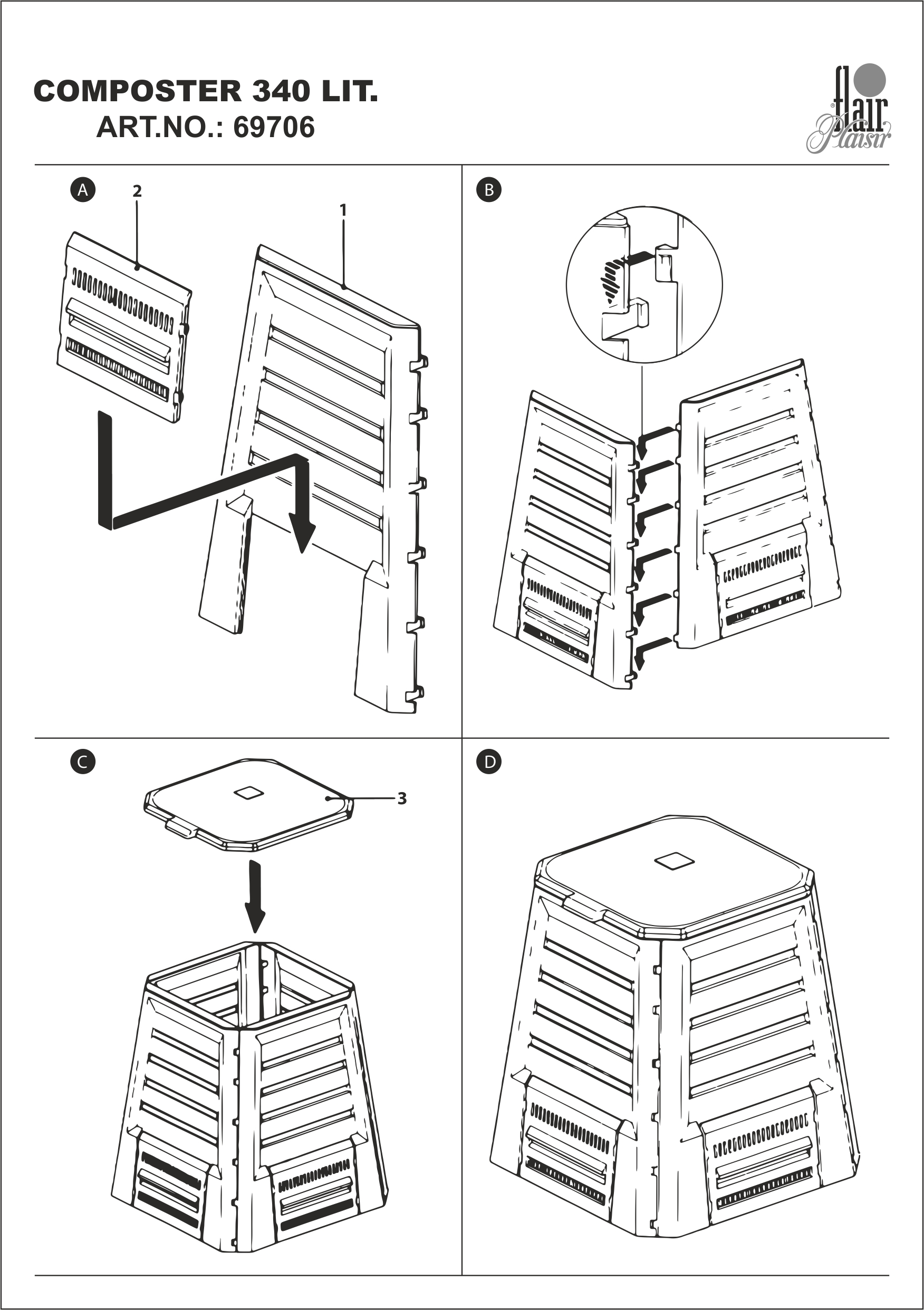 COMPOSTER 340 LIT.
ART.NO.: 69706

flair Plaisir

A
2
1

B

C
3

D